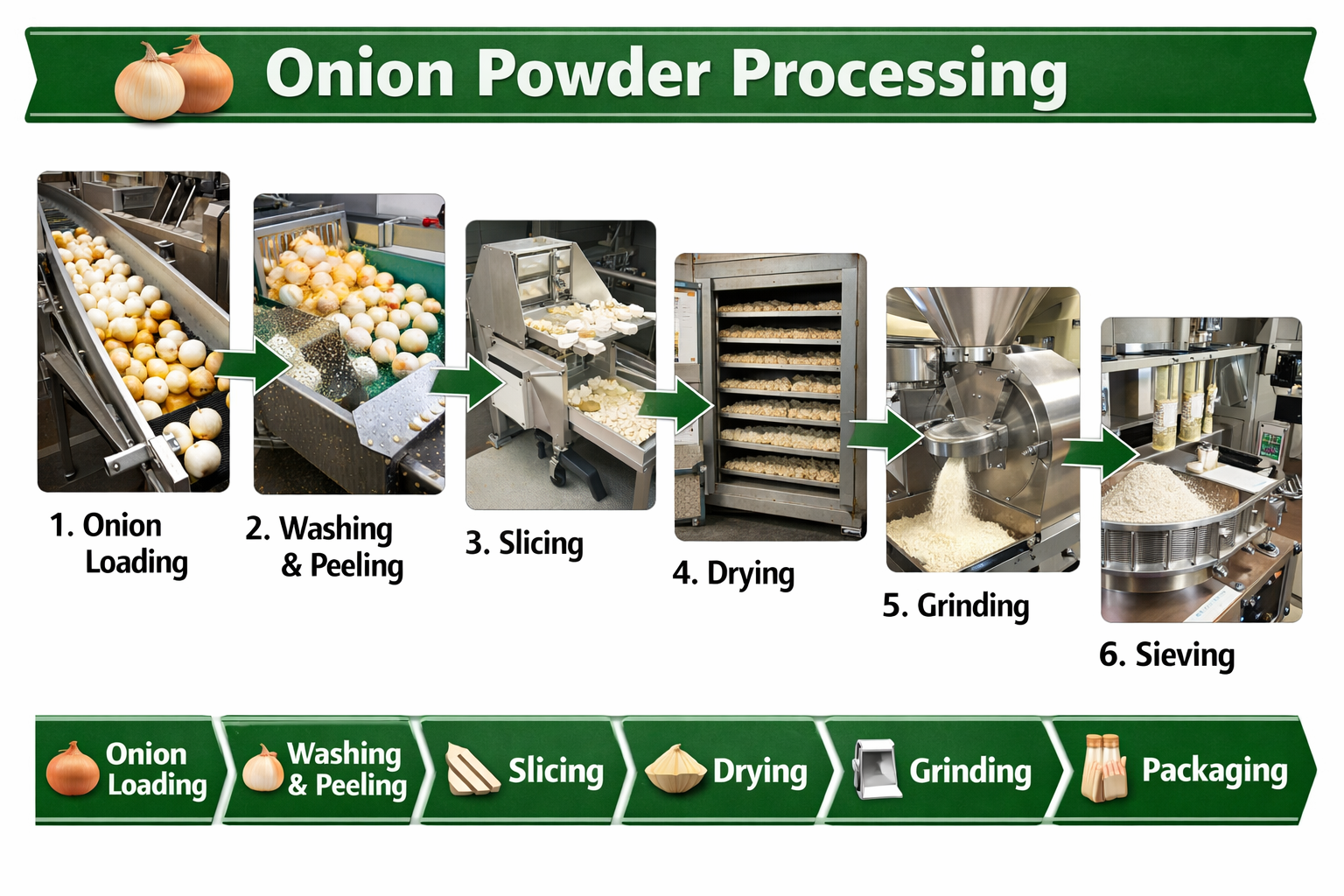 Onion Powder Processing

1. Onion Loading

2. Washing & Peeling

3. Slicing

4. Drying

5. Grinding

6. Sieving

Onion Loading

Washing & Peeling

Slicing

Drying

Grinding

Packaging